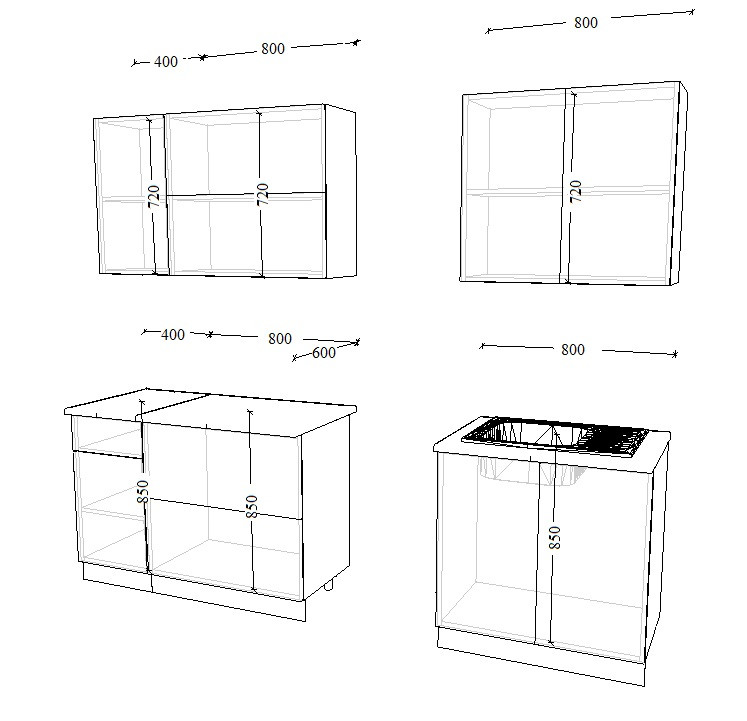 400
800
720
720
800
720
400
800
600
850
850
800
850