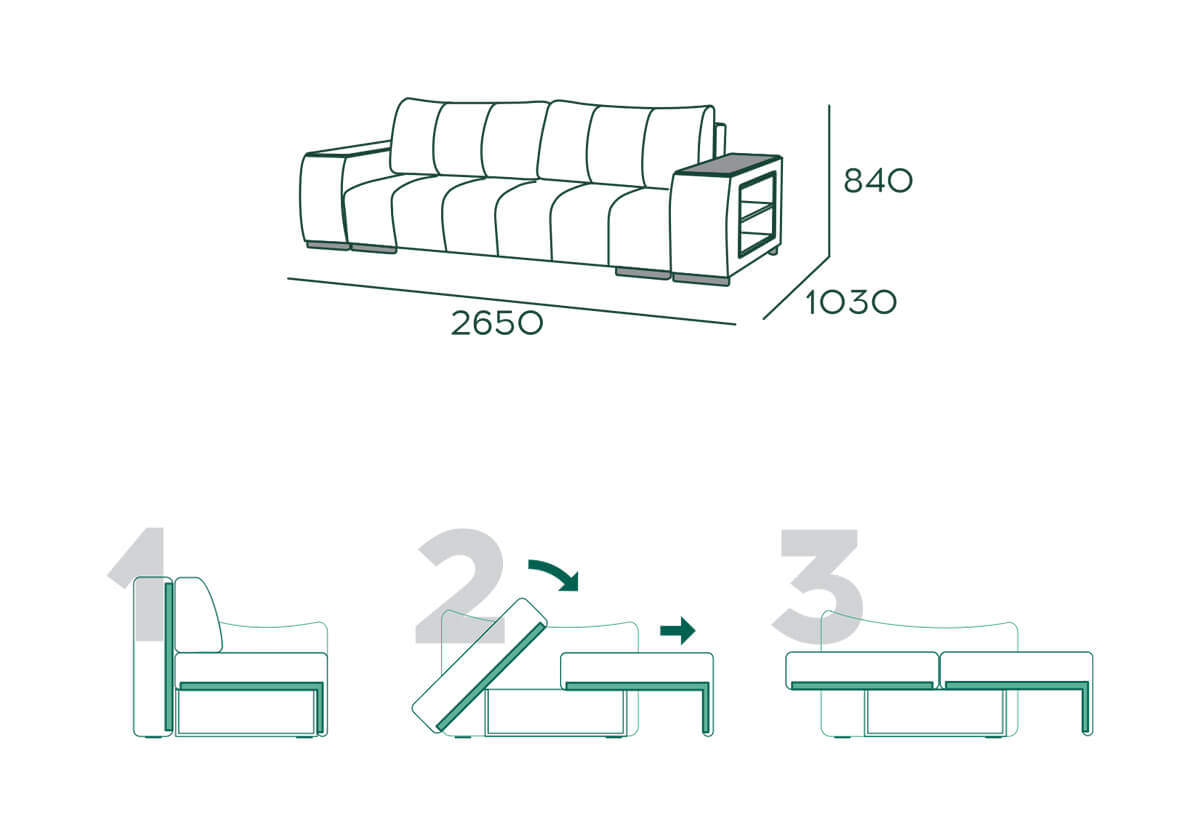 840

1030

2650

1

2

3